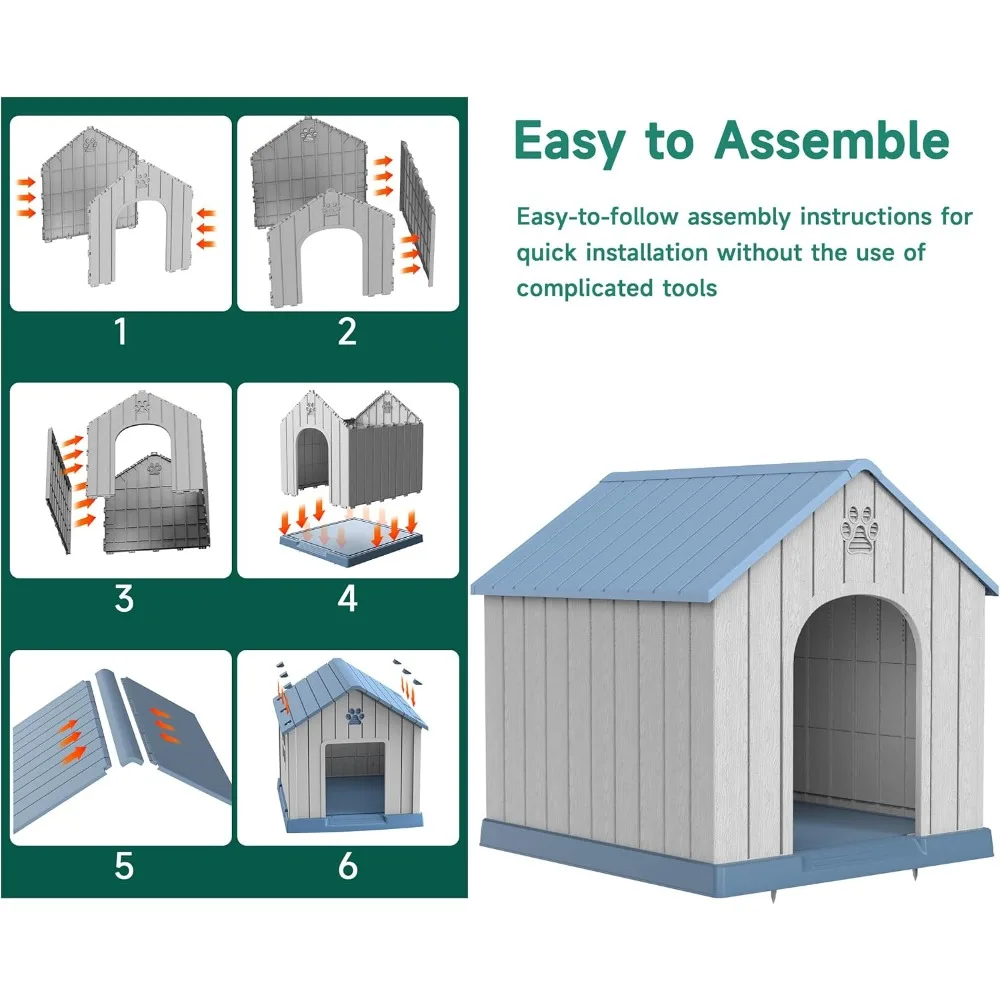 1

2

3

4

5

6

Easy to Assemble

Easy-to-follow assembly instructions for quick installation without the use of complicated tools