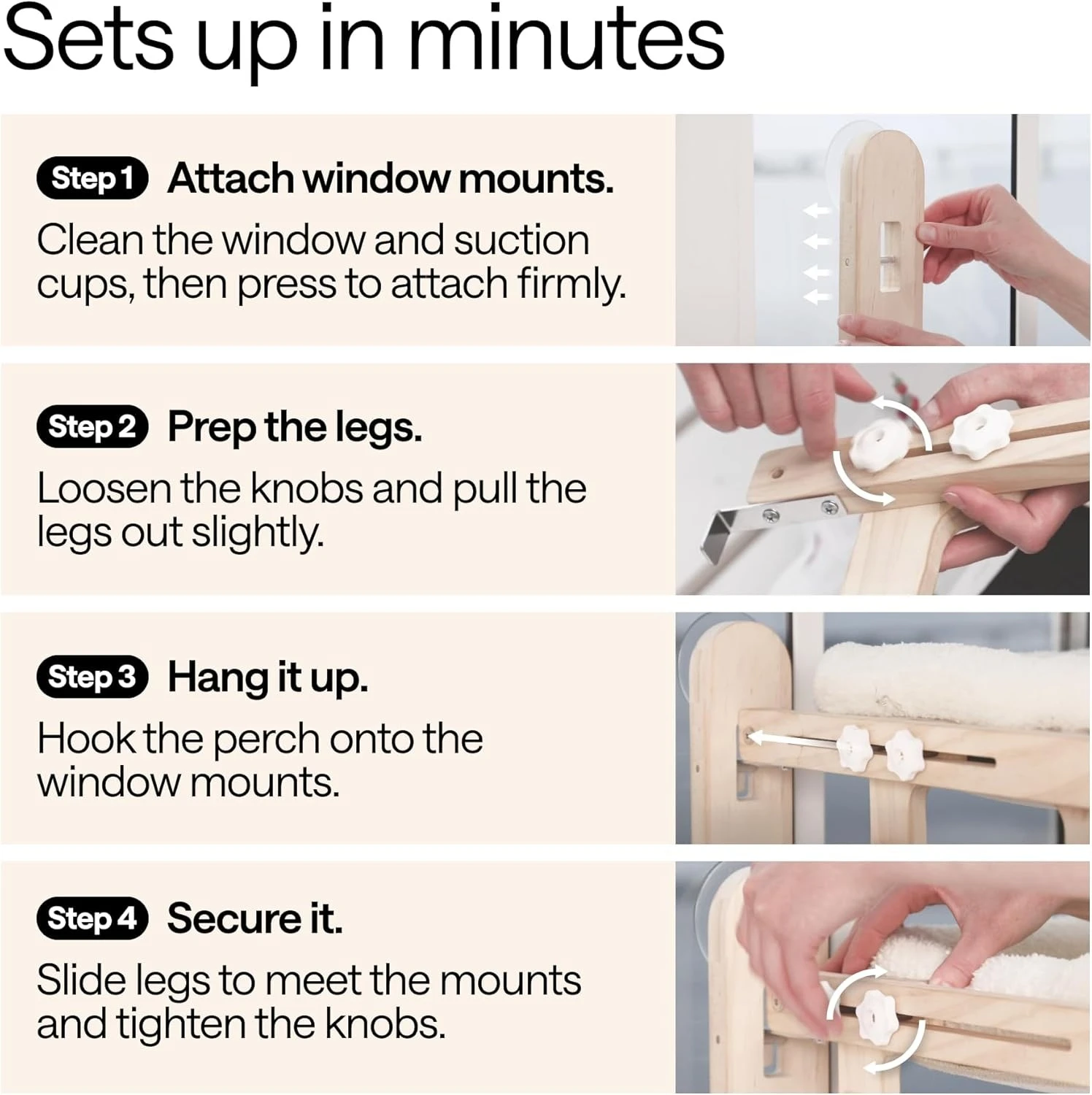 Sets up in minutes

Step 1 Attach window mounts.

Clean the window and suction cups, then press to attach firmly.

Step 2 Prep the legs.

Loosen the knobs and pull the legs out slightly.

Step 3 Hang it up.

Hook the perch onto the window mounts.

Step 4 Secure it.

Slide legs to meet the mounts and tighten the knobs.